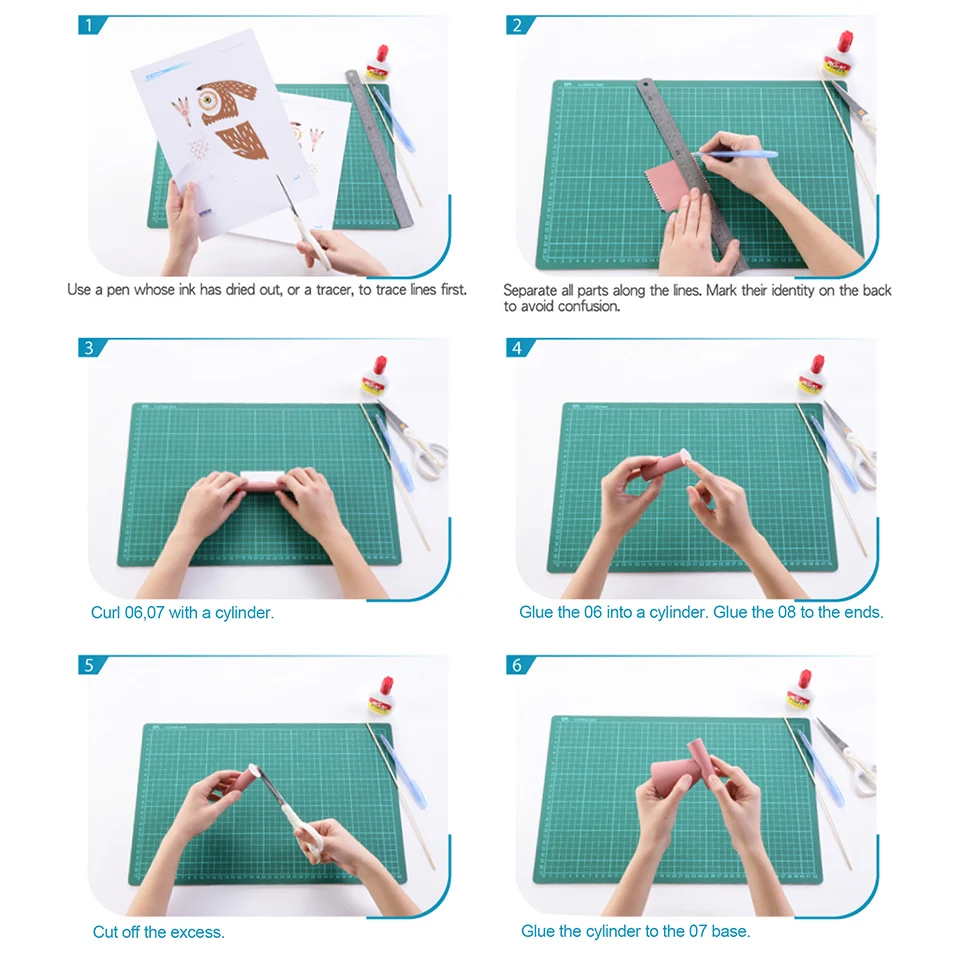 1

Use a pen whose ink has dried out, or a tracer, to trace lines first.

2

Separate all parts along the lines. Mark their identity on the back to avoid confusion.

3

Curl 06,07 with a cylinder.

4

Glue the 06 into a cylinder. Glue the 08 to the ends.

5

Cut off the excess.

6

Glue the cylinder to the 07 base.